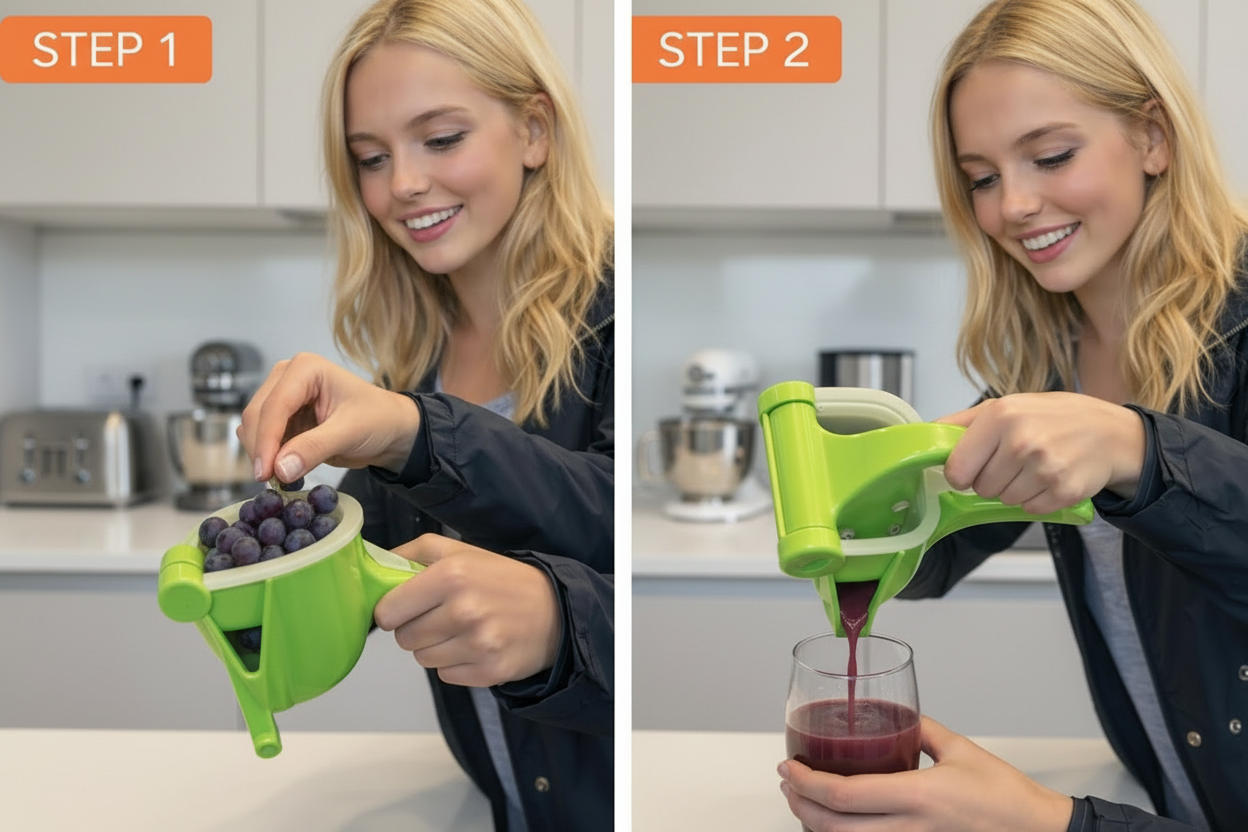 STEP 1

STEP 2