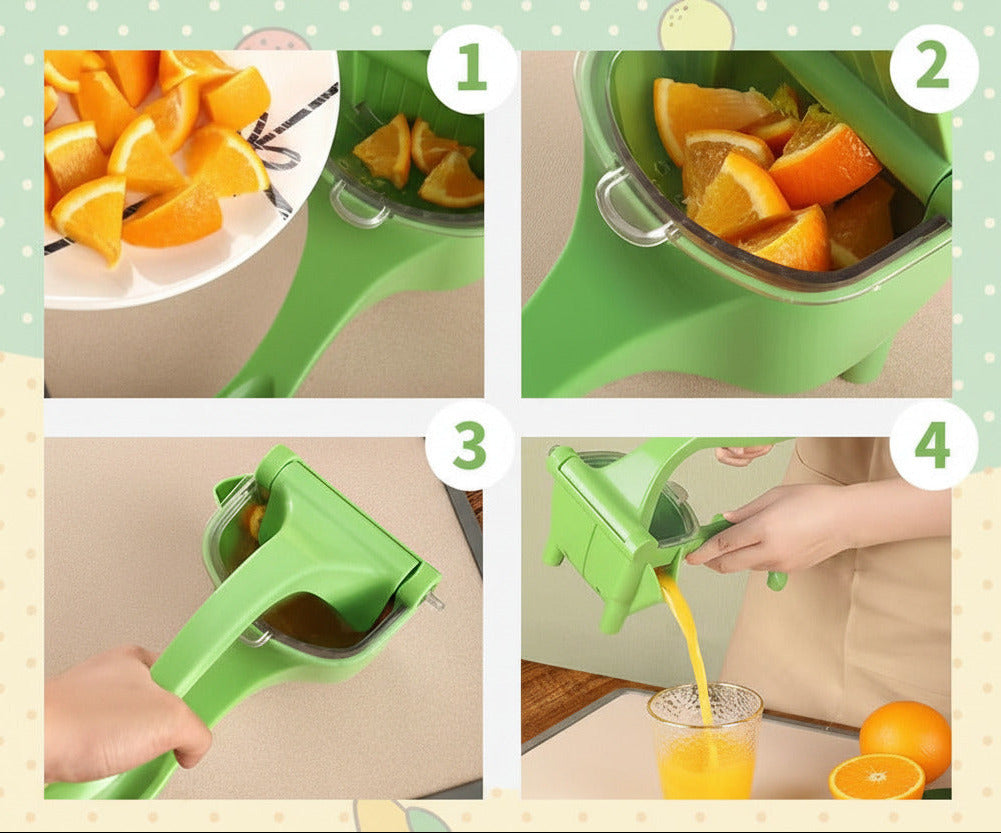 1

2

3

4